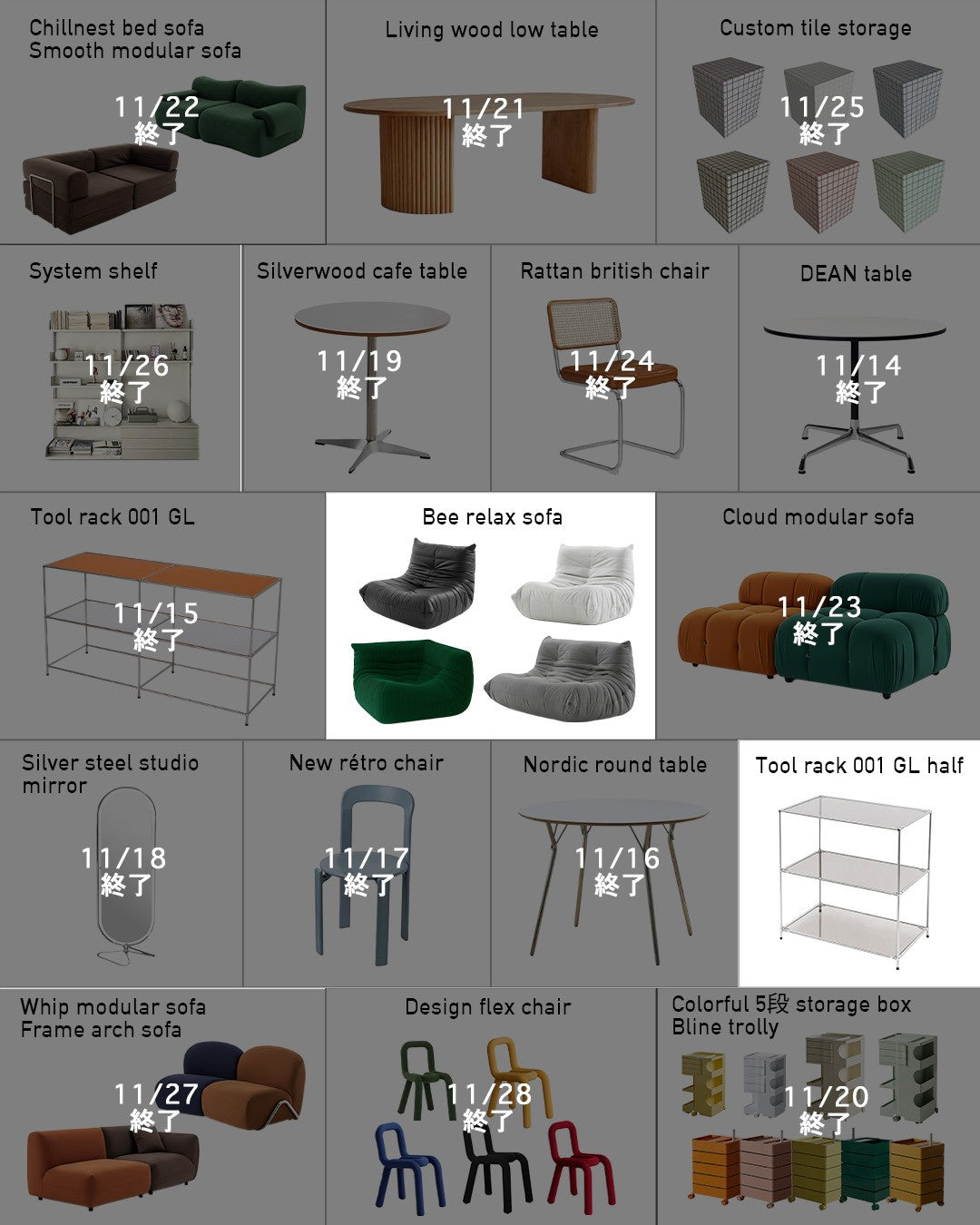 Chillnest bed sofa
Smooth modular sofa
11/22
終了

Living wood low table
11/21
終了

Custom tile storage
11/25
終了

System shelf
11/26
終了

Silverwood cafe table
11/19
終了

Rattan british chair
11/24
終了

DEAN table
11/14
終了

Tool rack 001 GL
11/15
終了

Bee relax sofa

Cloud modular sofa
11/23
終了

Silver steel studio mirror
11/18
終了

New rétro chair
11/17
終了

Nordic round table
11/16
終了

Tool rack 001 GL half

Whip modular sofa
Frame arch sofa
11/27
終了

Design flex chair
11/28
終了

Colorful 5段 storage box
Bline trolly
11/20
終了